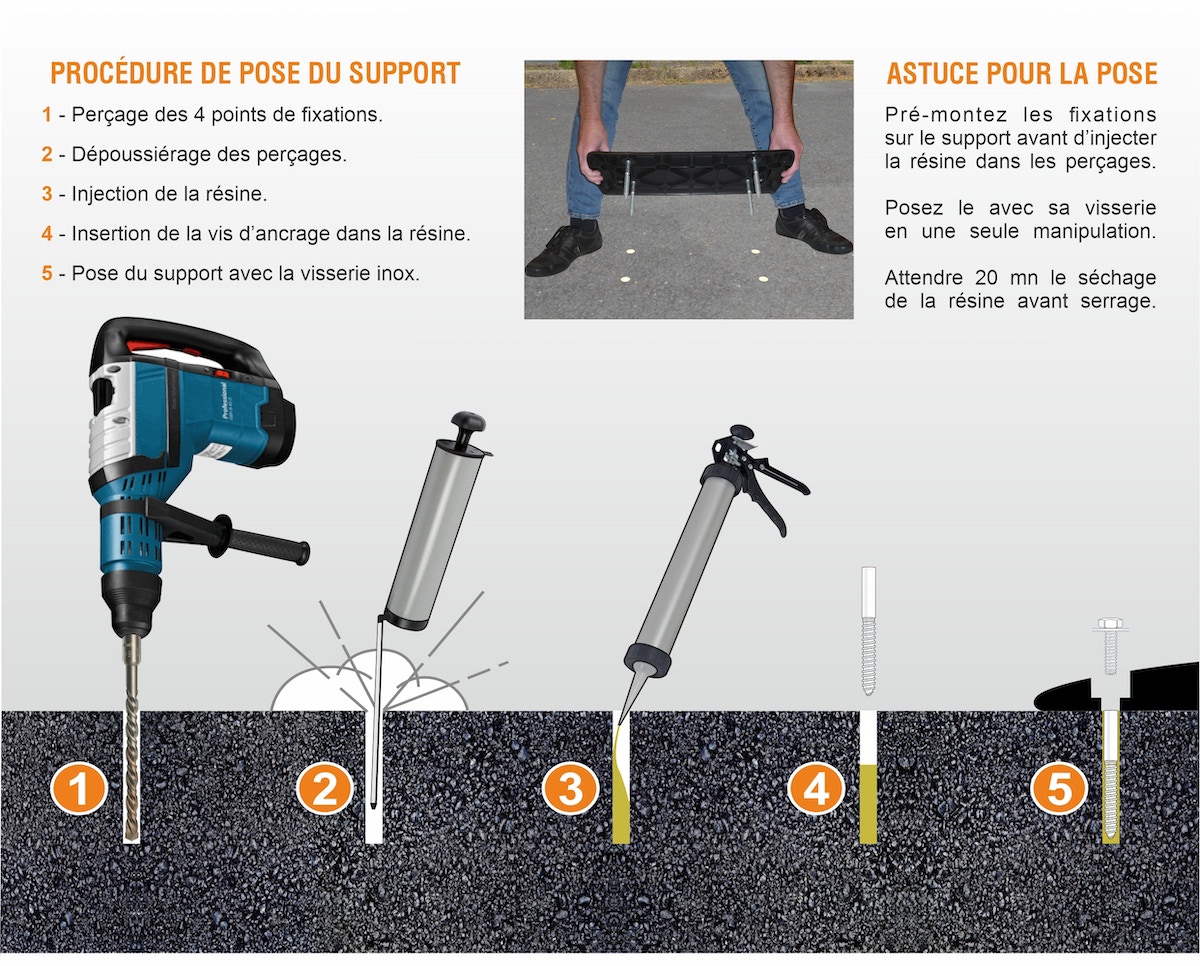 PROCÉDURE DE POSE DU SUPPORT

1 - Perçage des 4 points de fixations.

2 - Dépoussiérage des perçages.

3 - Injection de la résine.

4 - Insertion de la vis d'ancrage dans la résine.

5 - Pose du support avec la visserie inox.

ASTUCE POUR LA POSE

Pré-montez les fixations sur le support avant d'injecter la résine dans les perçages.

Posez le avec sa visserie en une seule manipulation.

Attendre 20 mn le séchage de la résine avant serrage.

Professional

1

2

3

4

5