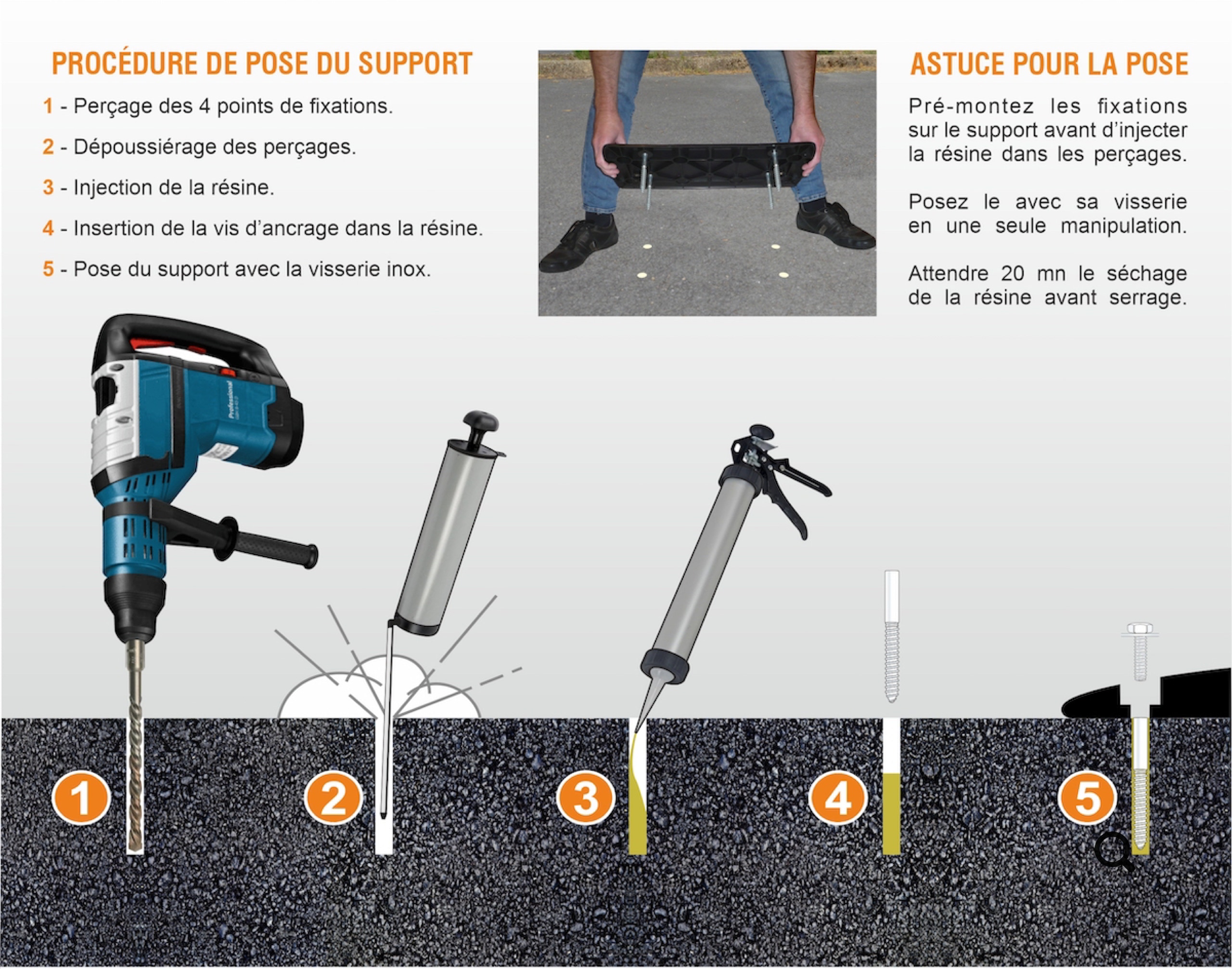 PROCÉDURE DE POSE DU SUPPORT

1 - Perçage des 4 points de fixations.

2 - Dépoussiérage des perçages.

3 - Injection de la résine.

4 - Insertion de la vis d'ancrage dans la résine.

5 - Pose du support avec la visserie inox.

ASTUCE POUR LA POSE

Pré-montez les fixations sur le support avant d'injecter la résine dans les perçages.

Posez le avec sa visserie en une seule manipulation.

Attendre 20 mn le séchage de la résine avant serrage.

Professional

1

2

3

4

5